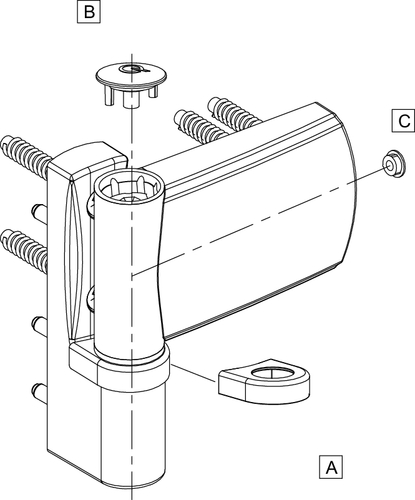 B

C

A