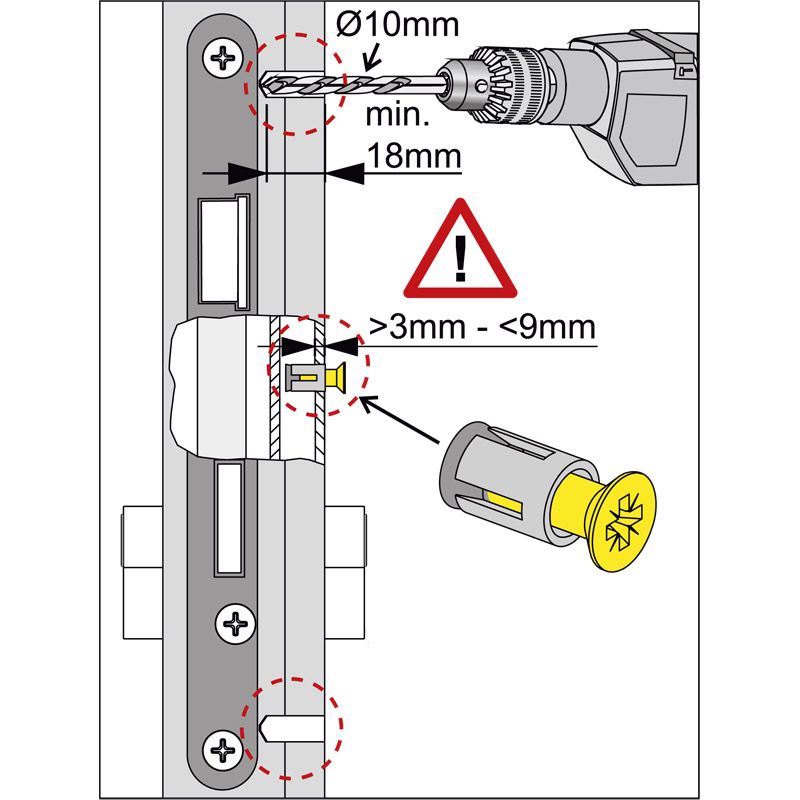 Ø10mm

min.
18mm

!

>3mm - <9mm