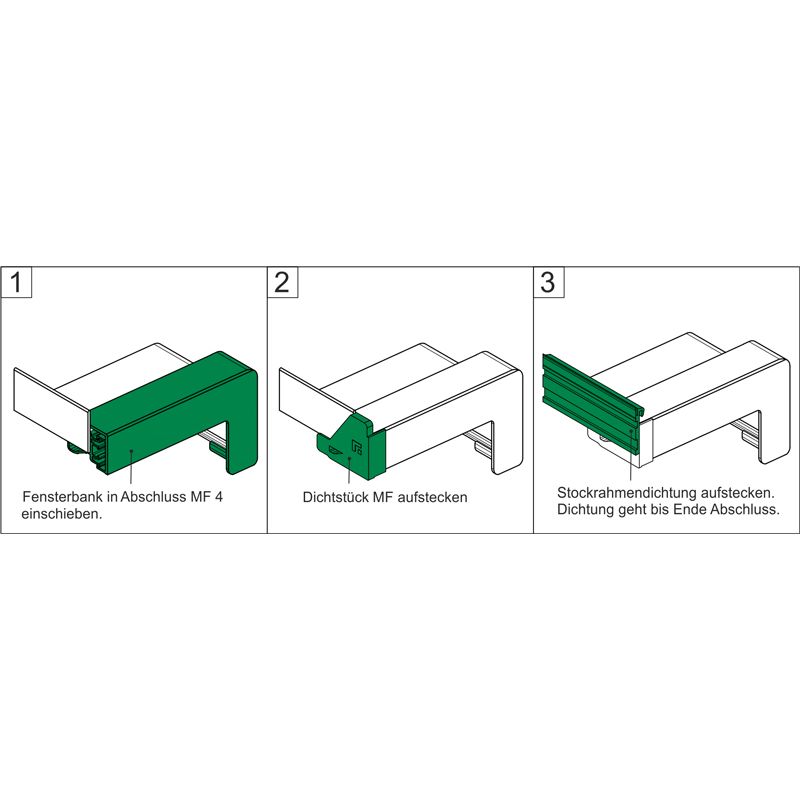 1

Fensterbank in Abschluss MF 4 einschieben.

2

Dichtstück MF aufstecken

3

Stockrahmendichtung aufstecken. Dichtung geht bis Ende Abschluss.