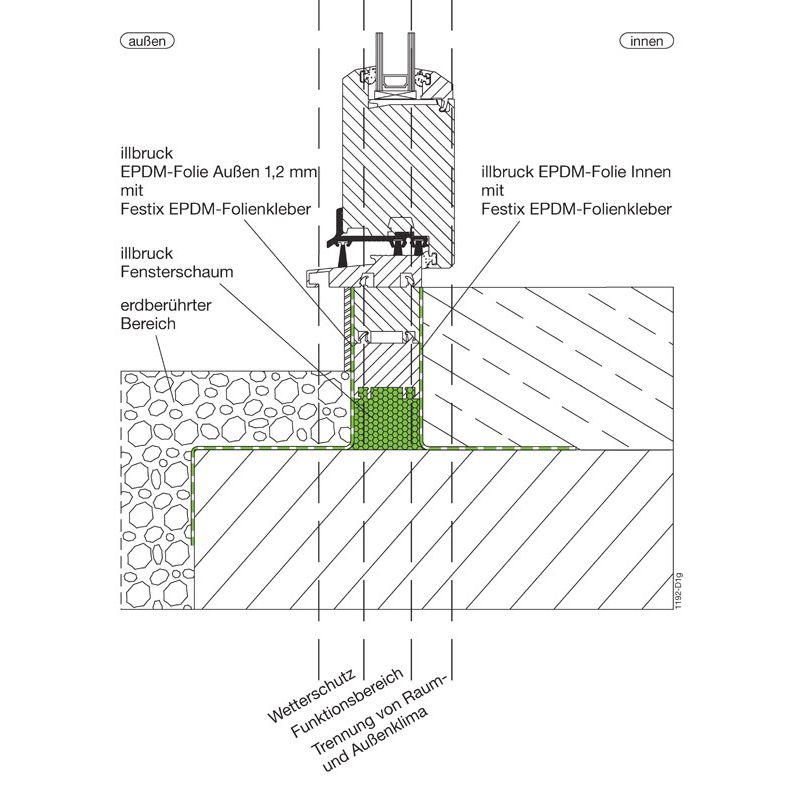 außen

innen

illbruck
EPDM-Folie Außen 1,2 mm
mit
Festix EPDM-Folienkleber

illbruck EPDM-Folie Innen
mit
Festix EPDM-Folienkleber

illbruck
Fensterschaum

erdberührter
Bereich

1192-D1g

Wetterschutz

Funktionsbereich

Trennung von Raum- und Außenklima