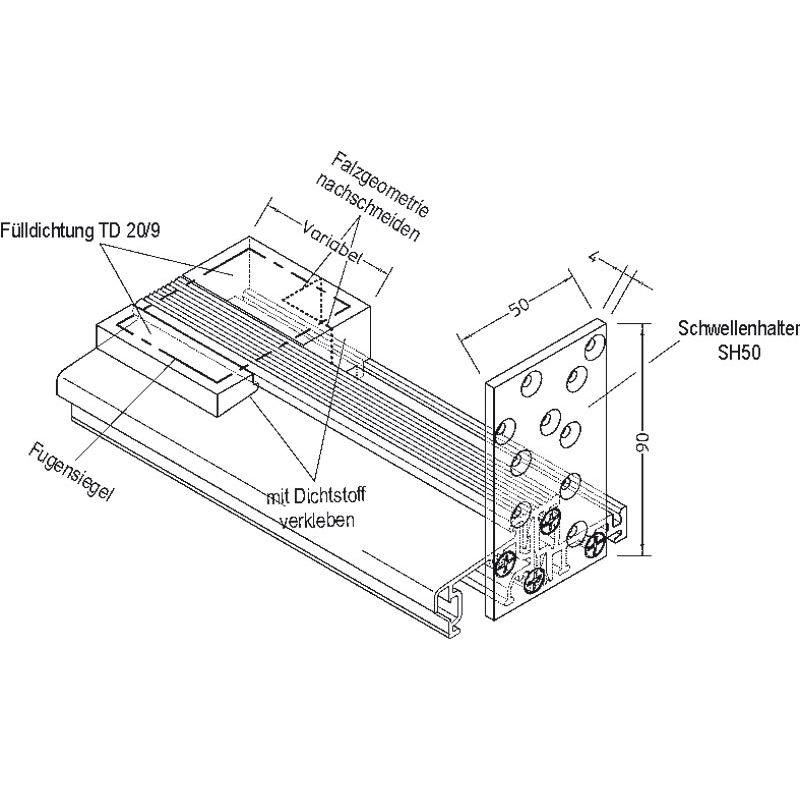 Falzgeometrie nachschneiden

Fülldichtung TD 20/9

Variabel

4

50

Schwellenhalter SH50

90

Fugensiegel

mit Dichtstoff verkleben