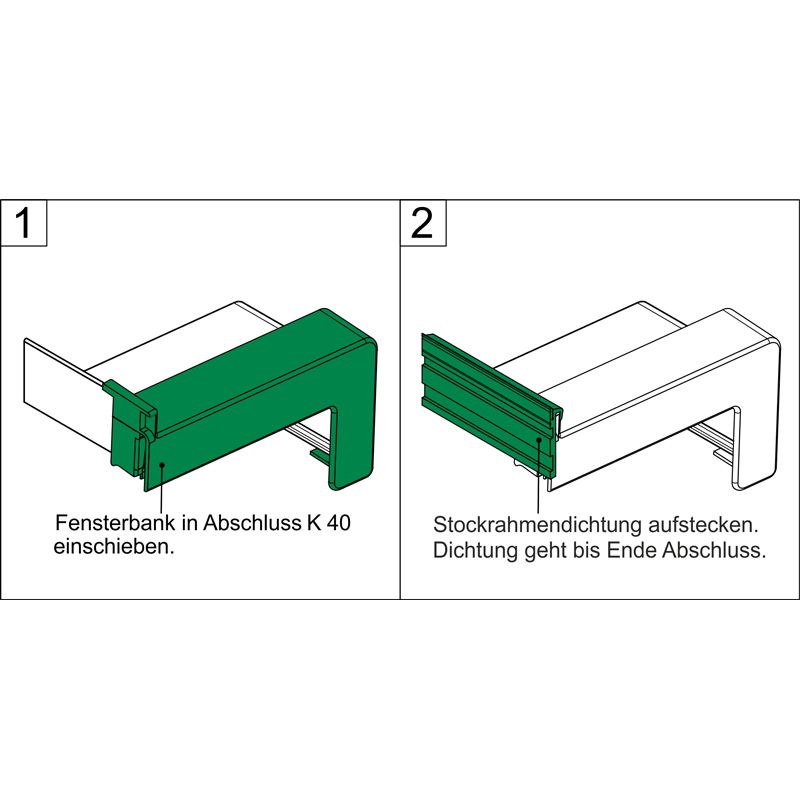 1

Fensterbank in Abschluss K 40
einschieben.

2

Stockrahmendichtung aufstecken.
Dichtung geht bis Ende Abschluss.