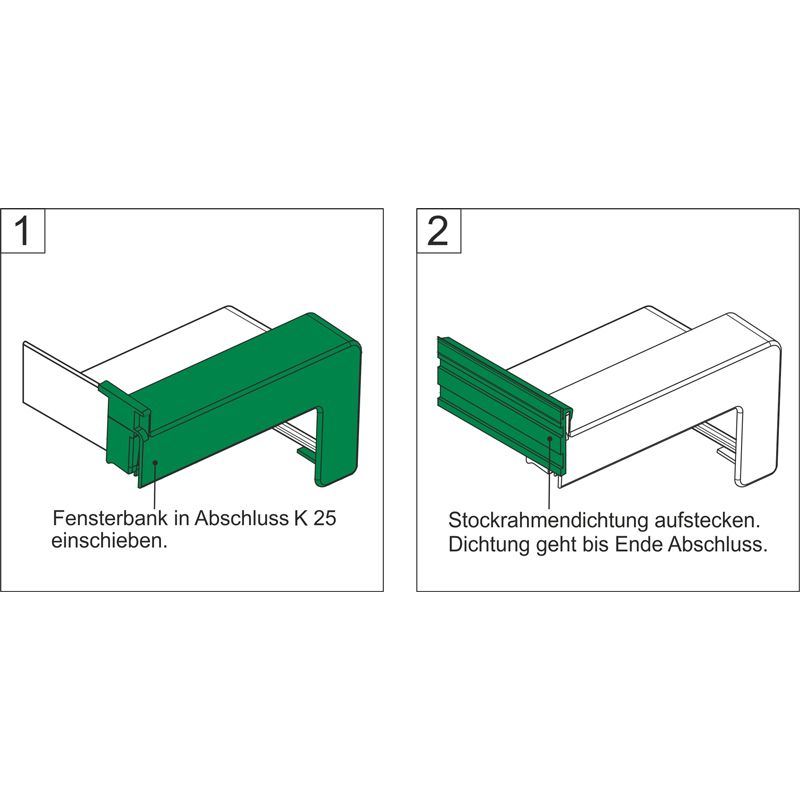 1

Fensterbank in Abschluss K 25 einschieben.

2

Stockrahmendichtung aufstecken. Dichtung geht bis Ende Abschluss.