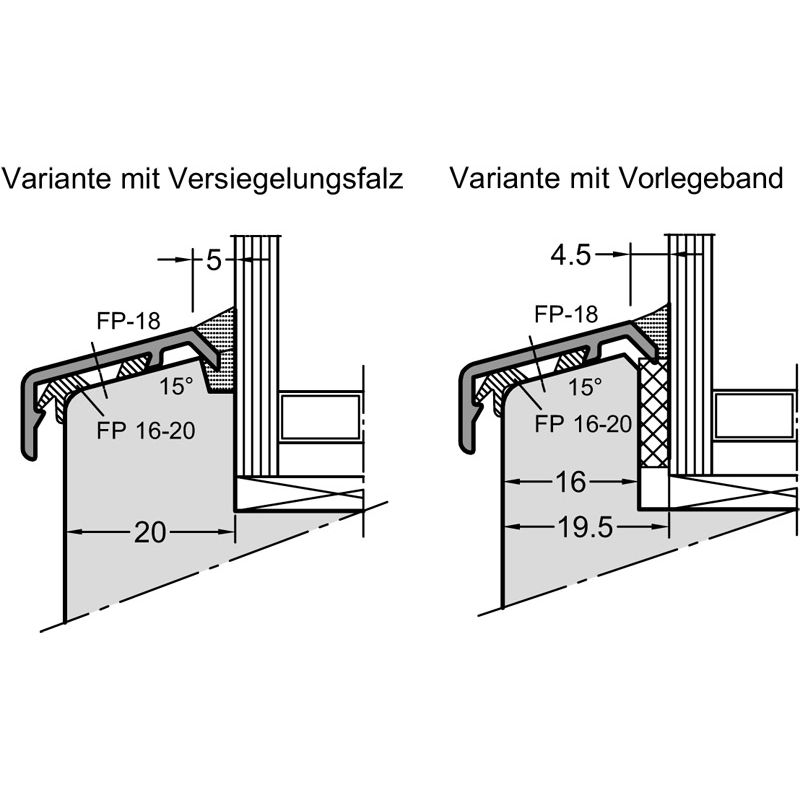 Variante mit Versiegelungsfalz

5

FP-18

15°

FP 16-20

20

Variante mit Vorlegeband

4.5

FP-18

15°

FP 16-20

16

19.5