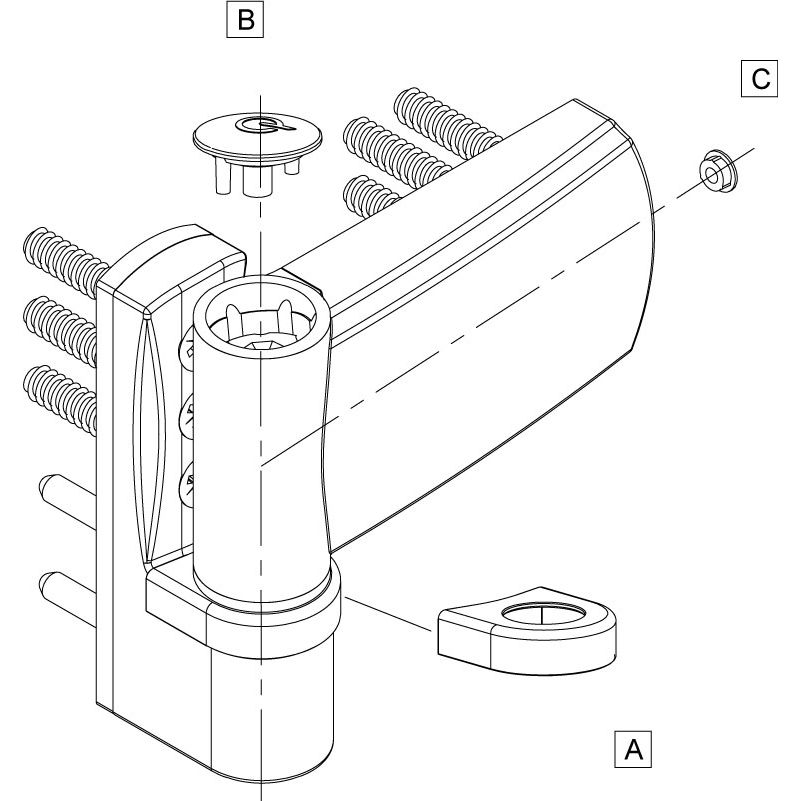 B

C

A