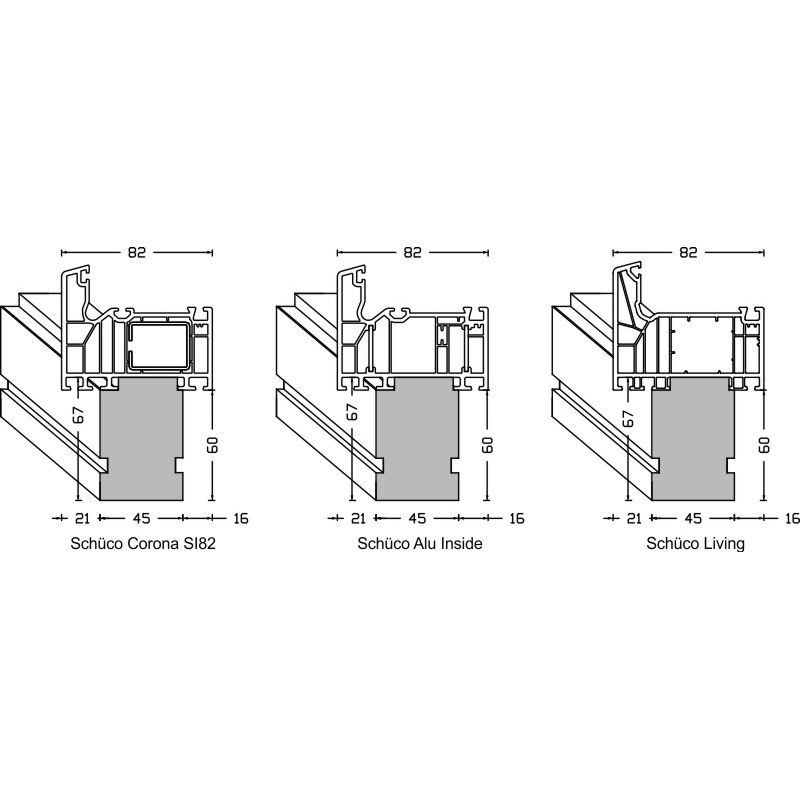 82
67
60
21 45 16
Schüco Corona SI82

82
67
60
21 45 16
Schüco Alu Inside

82
67
60
21 45 16
Schüco Living